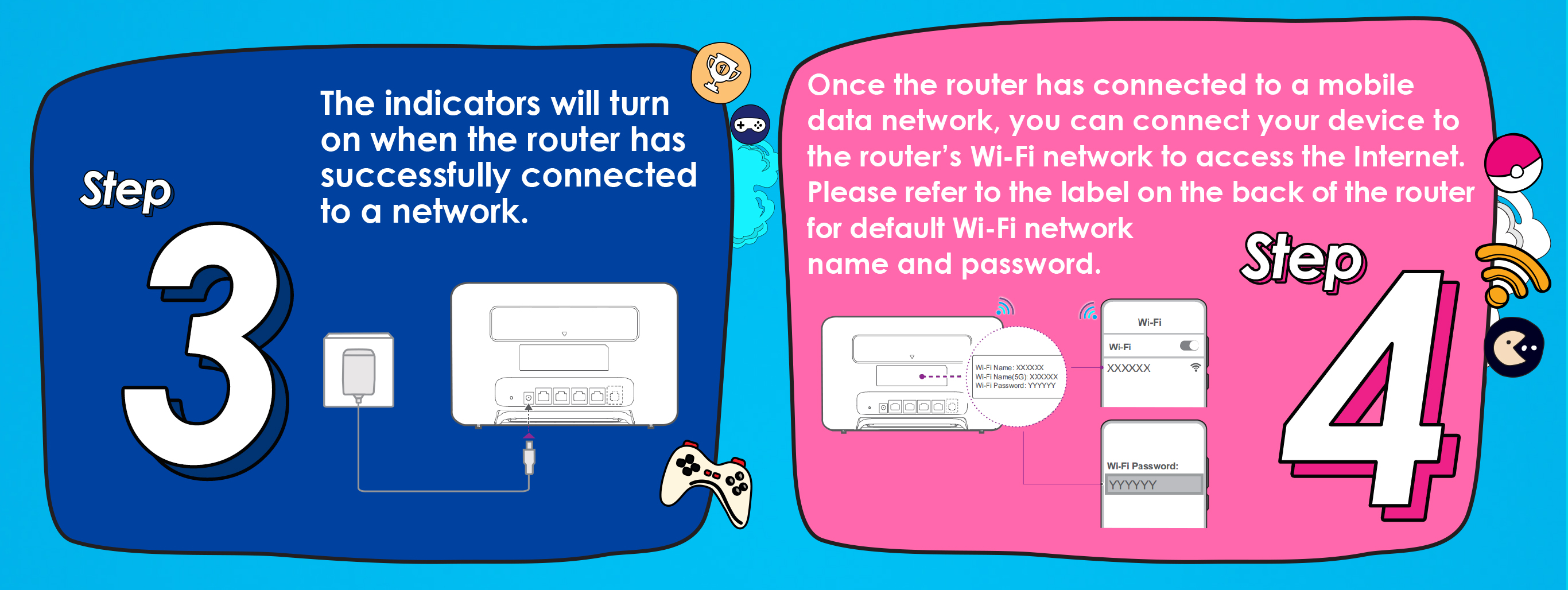 Step 3

The indicators will turn on when the router has successfully connected to a network.

Once the router has connected to a mobile data network, you can connect your device to the router's Wi-Fi network to access the Internet. Please refer to the label on the back of the router for default Wi-Fi network name and password.

Step 4

Wi-Fi Name: XXXXXX
Wi-Fi Name(5G): XXXXXX
Wi-Fi Password: YYYYYY

Wi-Fi
Wi-Fi
XXXXXX

Wi-Fi Password:
YYYYYY